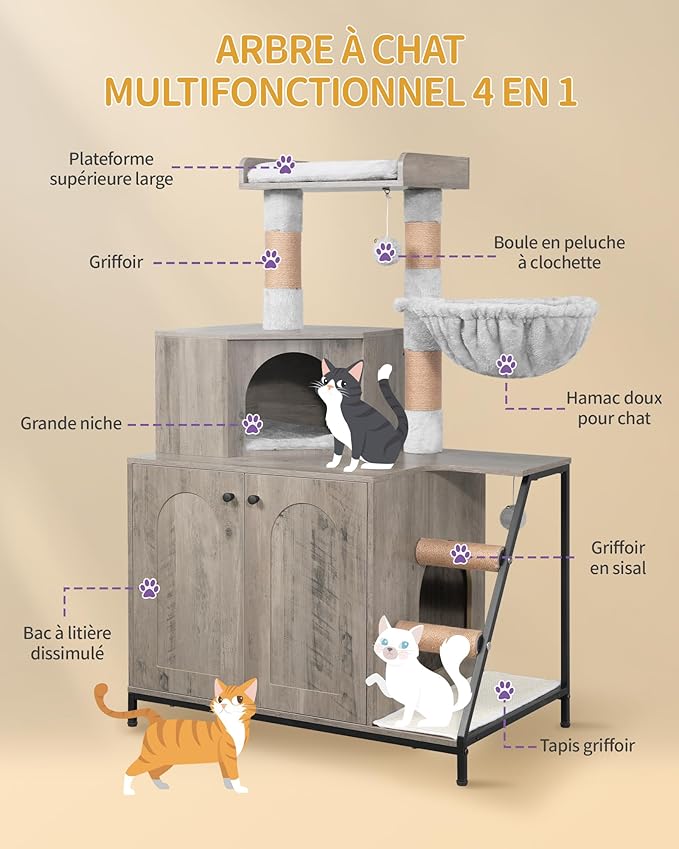 ARBRE À CHAT MULTIFONCTIONNEL 4 EN 1

Plateforme supérieure large

Griffoir

Boule en peluche à clochette

Grande niche

Hamac doux pour chat

Griffoir en sisal

Bac à litière dissimulé

Tapis griffoir