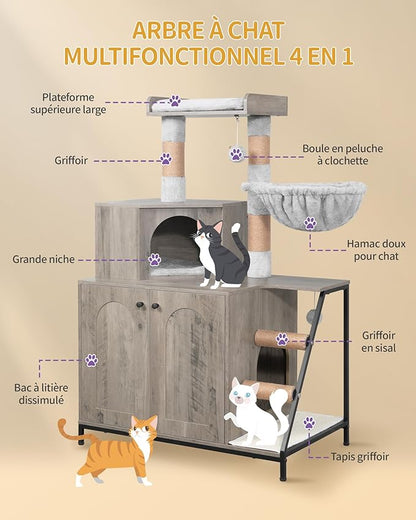 ARBRE À CHAT MULTIFONCTIONNEL 4 EN 1

Plateforme supérieure large

Griffoir

Boule en peluche à clochette

Hamac doux pour chat

Grande niche

Griffoir en sisal

Bac à litière dissimulé

Tapis griffoir